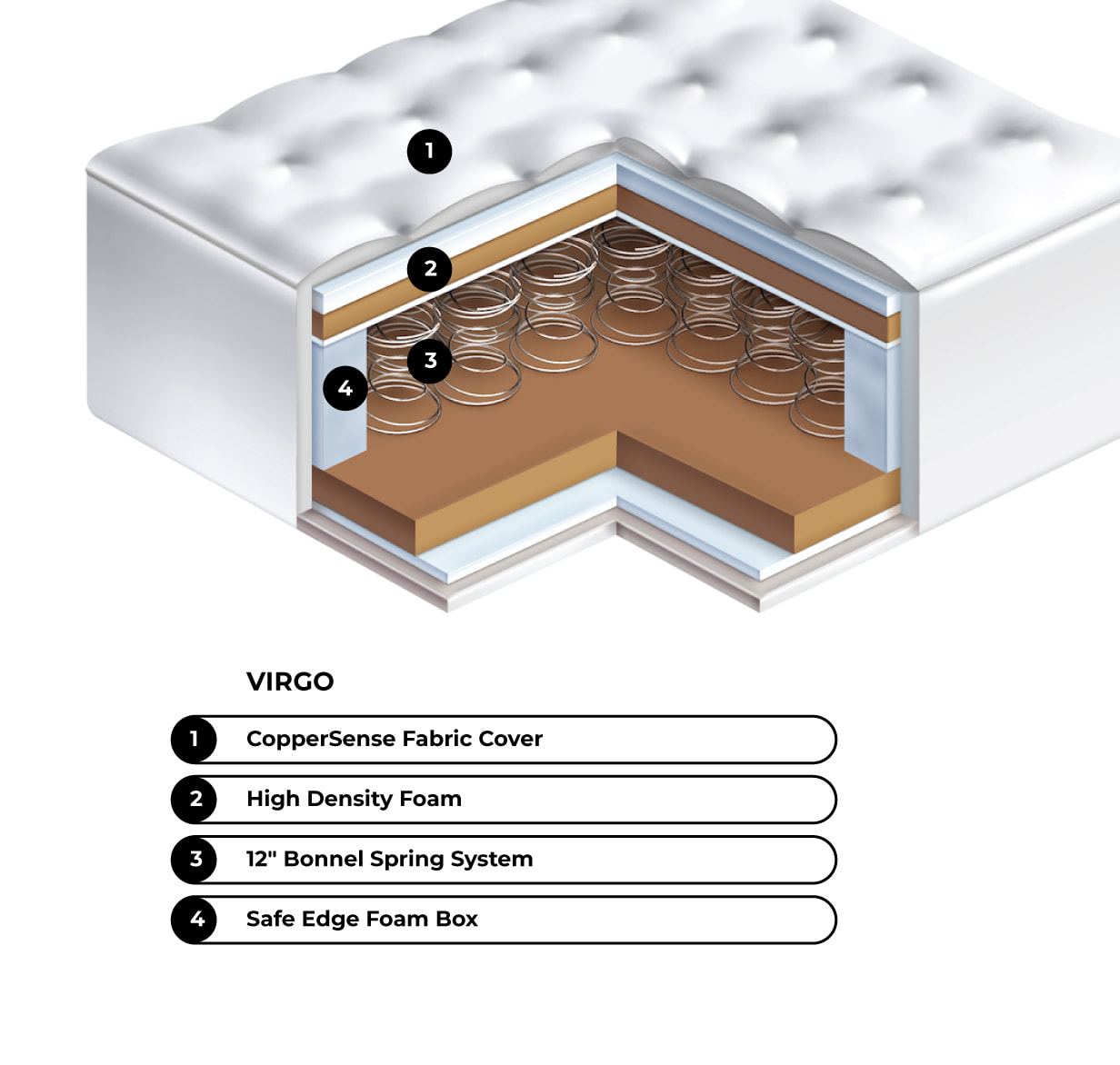 1
2
3
4

VIRGO

1 CopperSense Fabric Cover

2 High Density Foam

3 12" Bonnel Spring System

4 Safe Edge Foam Box