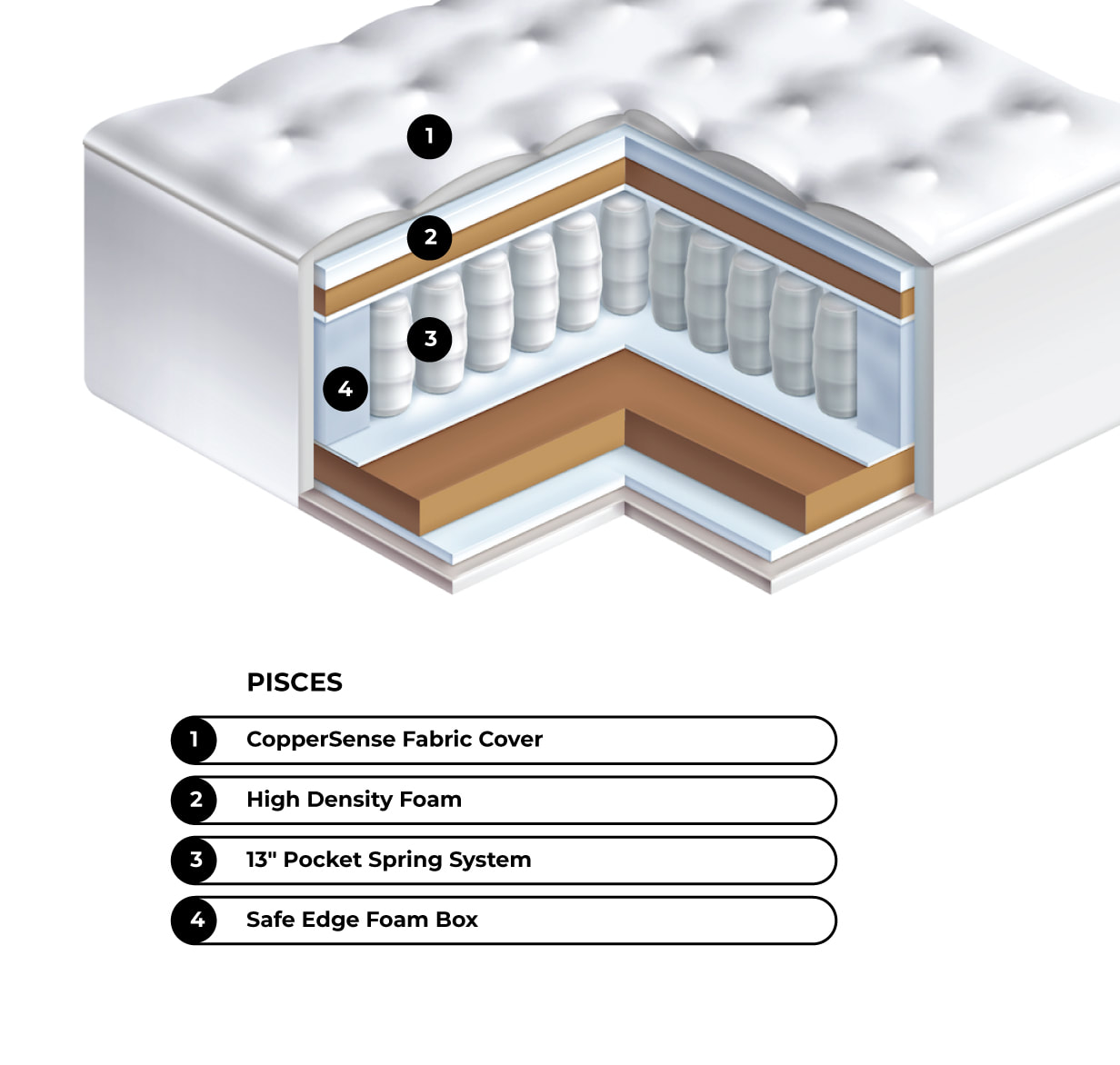 1
2
3
4

PISCES

1 CopperSense Fabric Cover

2 High Density Foam

3 13" Pocket Spring System

4 Safe Edge Foam Box