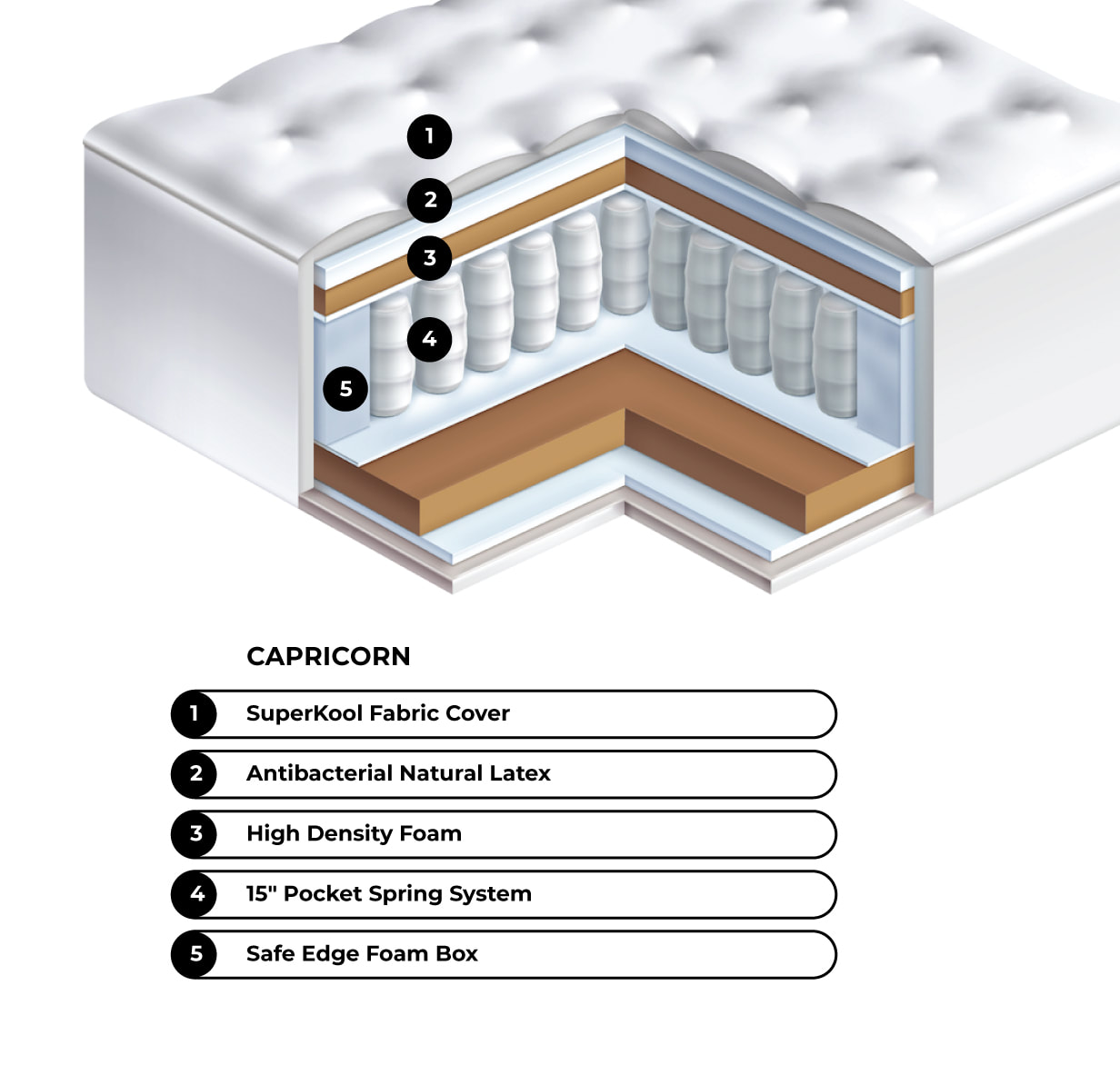 1

2

3

4

5

CAPRICORN

1 SuperKool Fabric Cover

2 Antibacterial Natural Latex

3 High Density Foam

4 15" Pocket Spring System

5 Safe Edge Foam Box